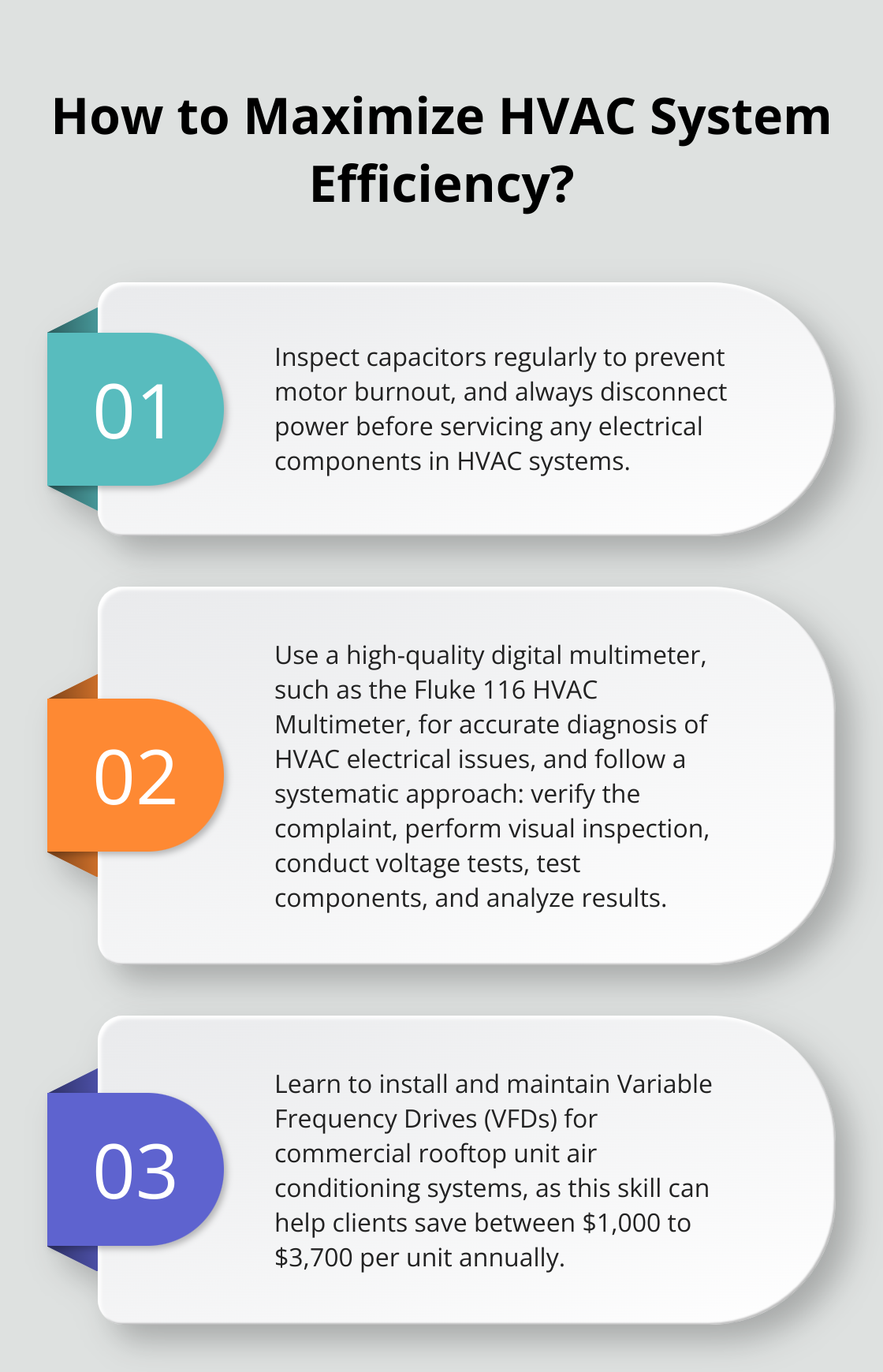 How to Maximize HVAC System Efficiency?

01

Inspect capacitors regularly to prevent motor burnout, and always disconnect power before servicing any electrical components in HVAC systems.

02

Use a high-quality digital multimeter, such as the Fluke 116 HVAC Multimeter, for accurate diagnosis of HVAC electrical issues, and follow a systematic approach: verify the complaint, perform visual inspection, conduct voltage tests, test components, and analyze results.

03

Learn to install and maintain Variable Frequency Drives (VFDs) for commercial rooftop unit air conditioning systems, as this skill can help clients save between \$1,000 to \$3,700 per unit annually.