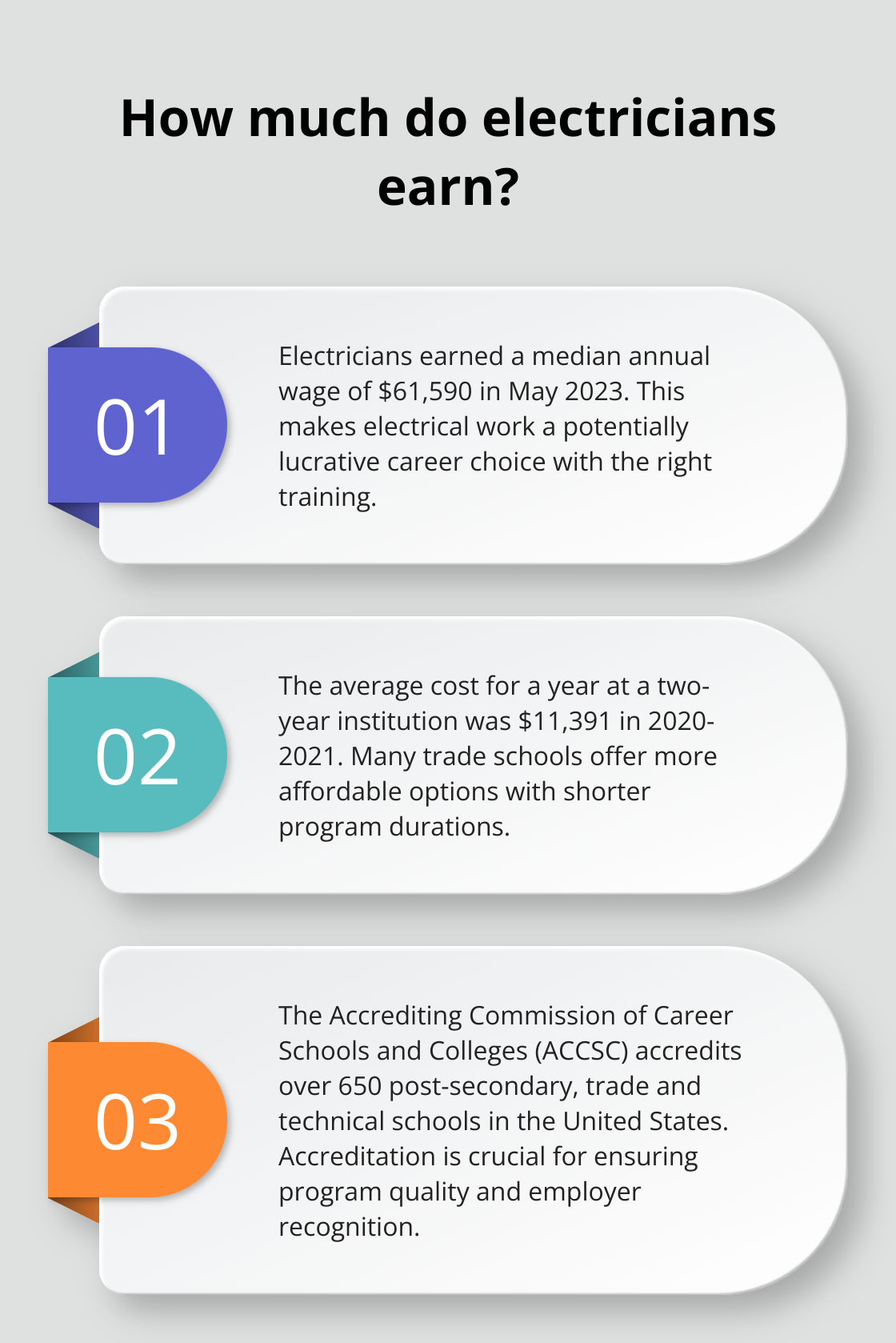 How much do electricians earn?

01

Electricians earned a median annual wage of \$61,590 in May 2023. This makes electrical work a potentially lucrative career choice with the right training.

02

The average cost for a year at a two-year institution was \$11,391 in 2020-2021. Many trade schools offer more affordable options with shorter program durations.

03

The Accrediting Commission of Career Schools and Colleges (ACCSC) accredits over 650 post-secondary, trade and technical schools in the United States. Accreditation is crucial for ensuring program quality and employer recognition.