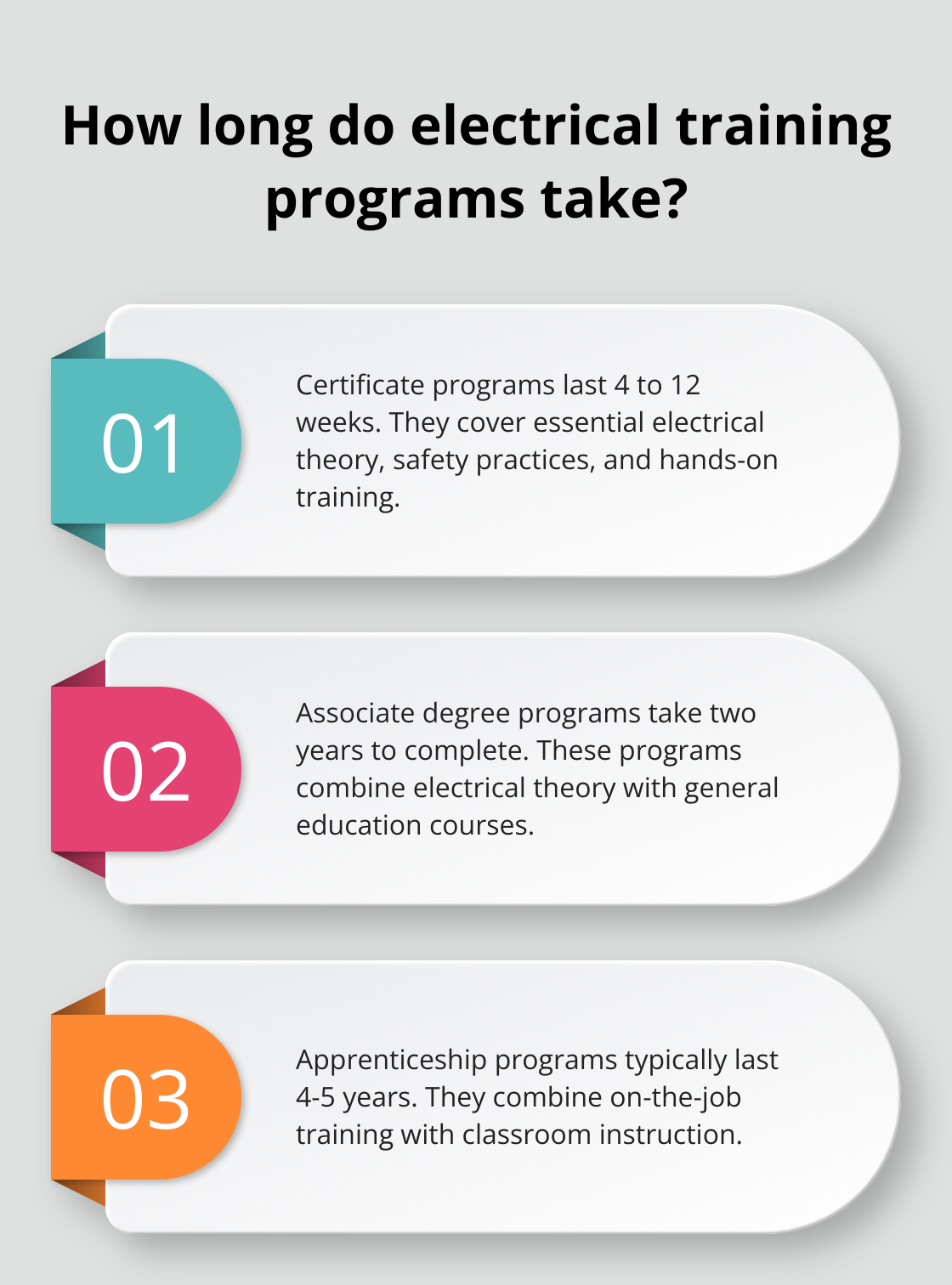 How long do electrical training programs take?

01

Certificate programs last 4 to 12 weeks. They cover essential electrical theory, safety practices, and hands-on training.

02

Associate degree programs take two years to complete. These programs combine electrical theory with general education courses.

03

Apprenticeship programs typically last 4-5 years. They combine on-the-job training with classroom instruction.